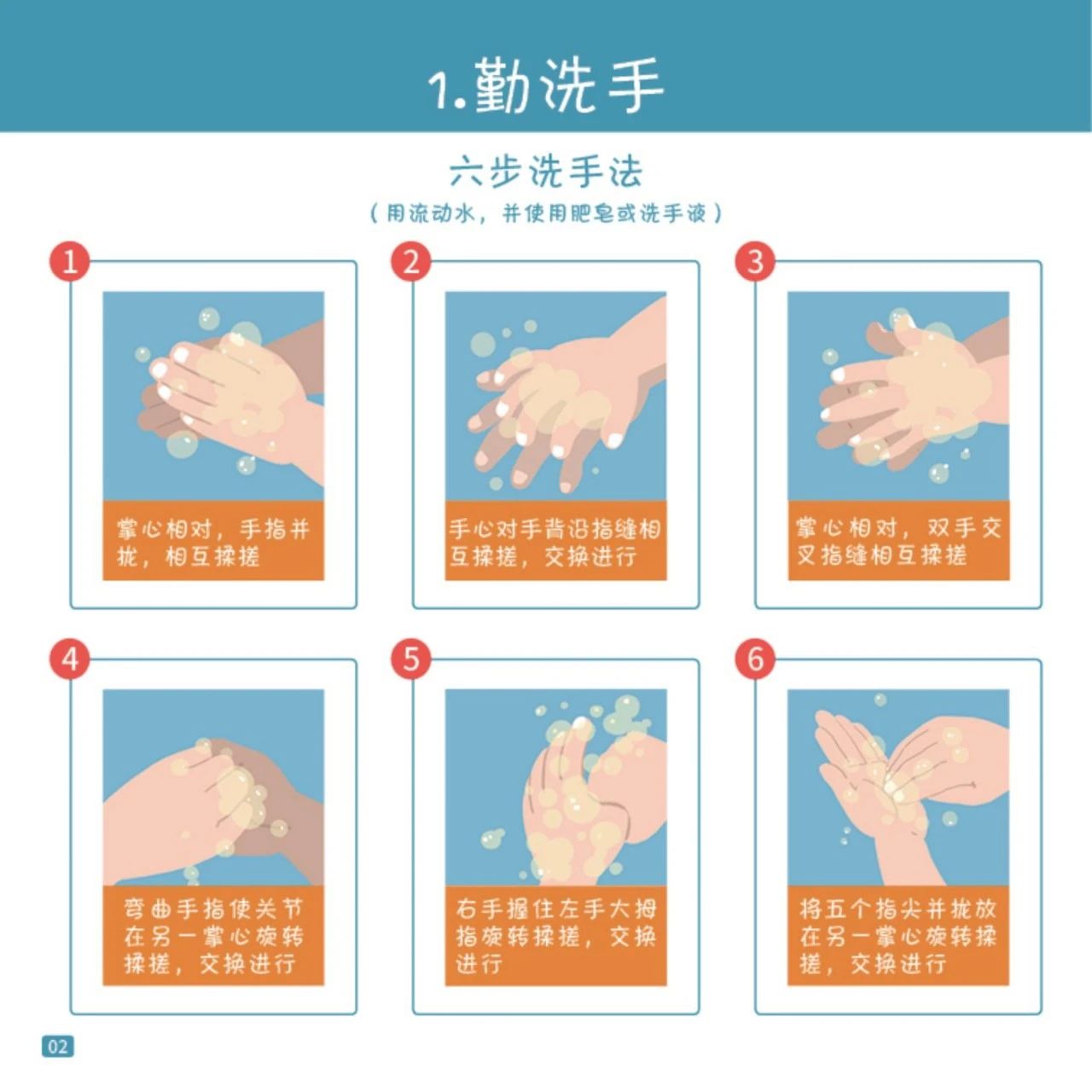 1.勤洗手

六步洗手法

（用流动水，并使用肥皂或洗手液）

1

掌心相对，手指并拢，相互揉搓

2

手心对手背沿指缝相互揉搓，交换进行

3

掌心相对，双手交叉指缝相互揉搓

4

弯曲手指使关节在另一掌心旋转揉搓，交换进行

5

右手握住左手大拇指旋转揉搓，交换进行

6

将五个指尖并拢放在另一掌心旋转揉搓，交换进行

02